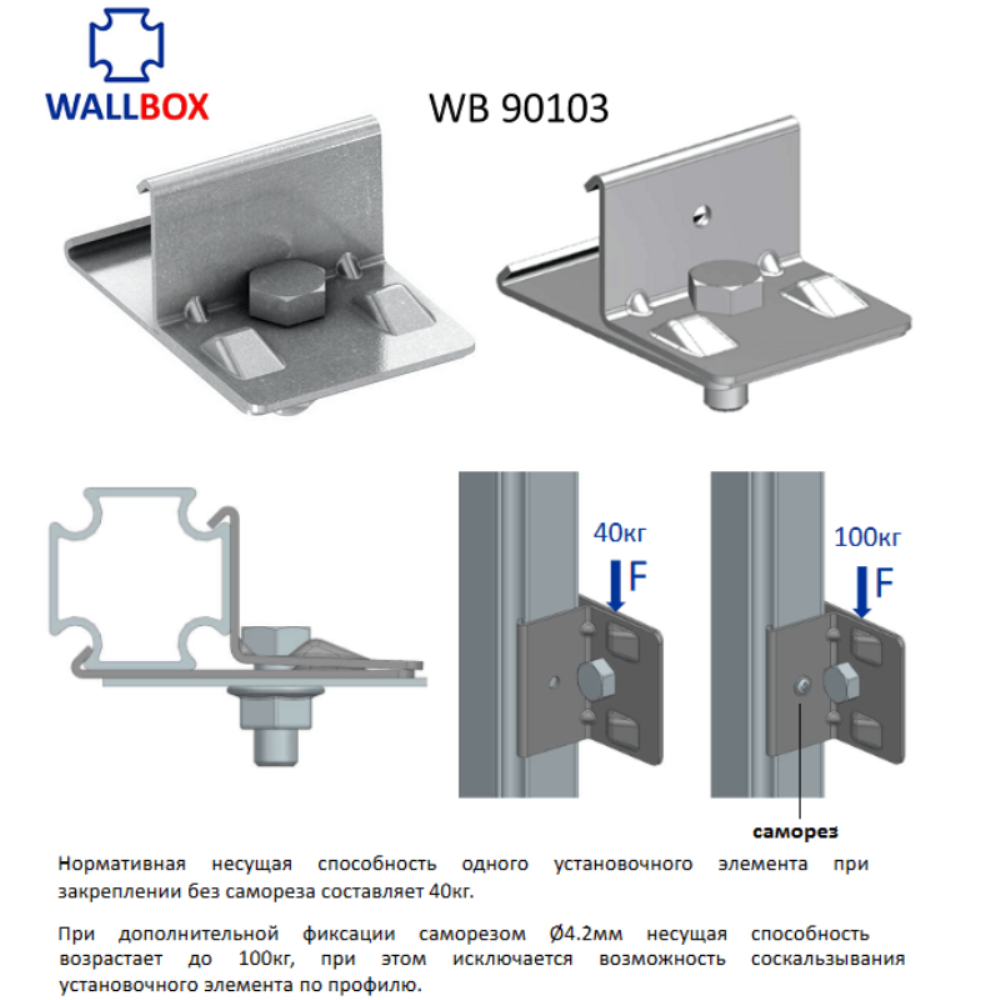 WALLBOX

WB 90103

40кг

F

100кг

F

саморез

Нормативная несущая способность одного установочного элемента при закреплении без самореза составляет 40кг.

При дополнительной фиксации саморезом Ø4.2мм несущая способность возрастает до 100кг, при этом исключается возможность соскальзывания установочного элемента по профилю.